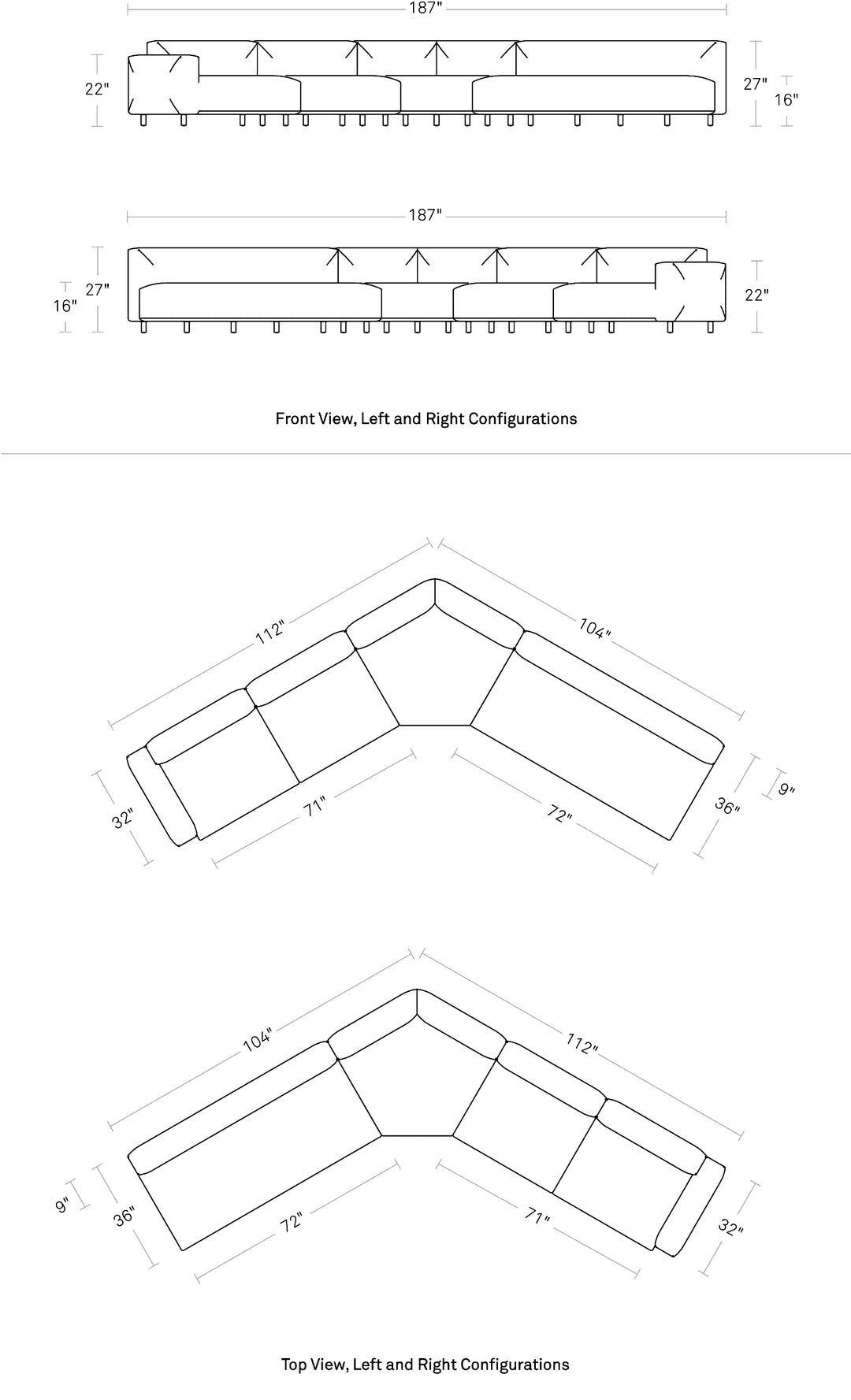 187"

22"

27"

16"

187"

27"

16"

22"

Front View, Left and Right Configurations

112"

104"

32"

71"

72"

36"

9"

104"

112"

9"

36"

72"

71"

32"

Top View, Left and Right Configurations